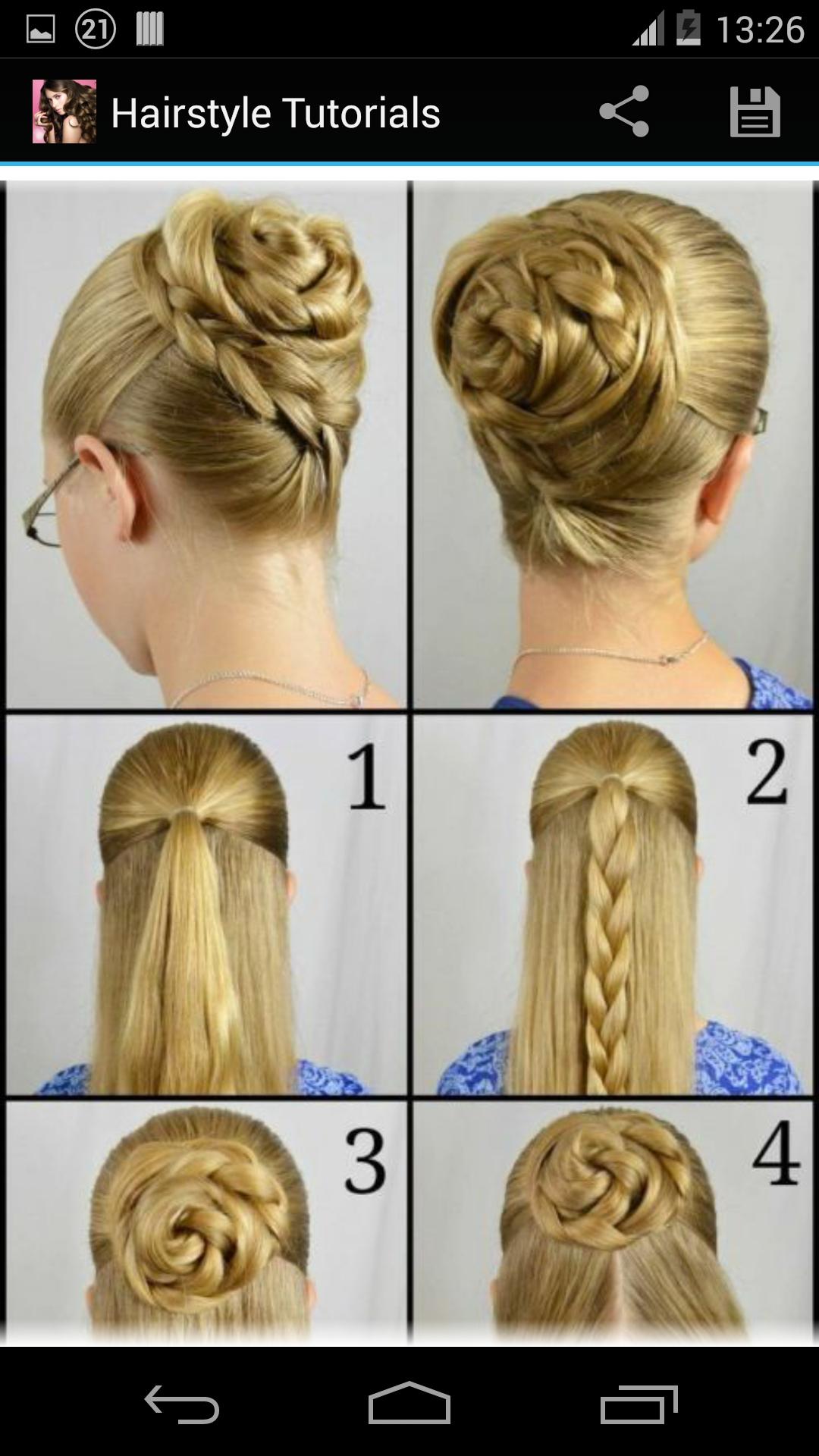 21 13:26

Hairstyle Tutorials

1

2

3

4